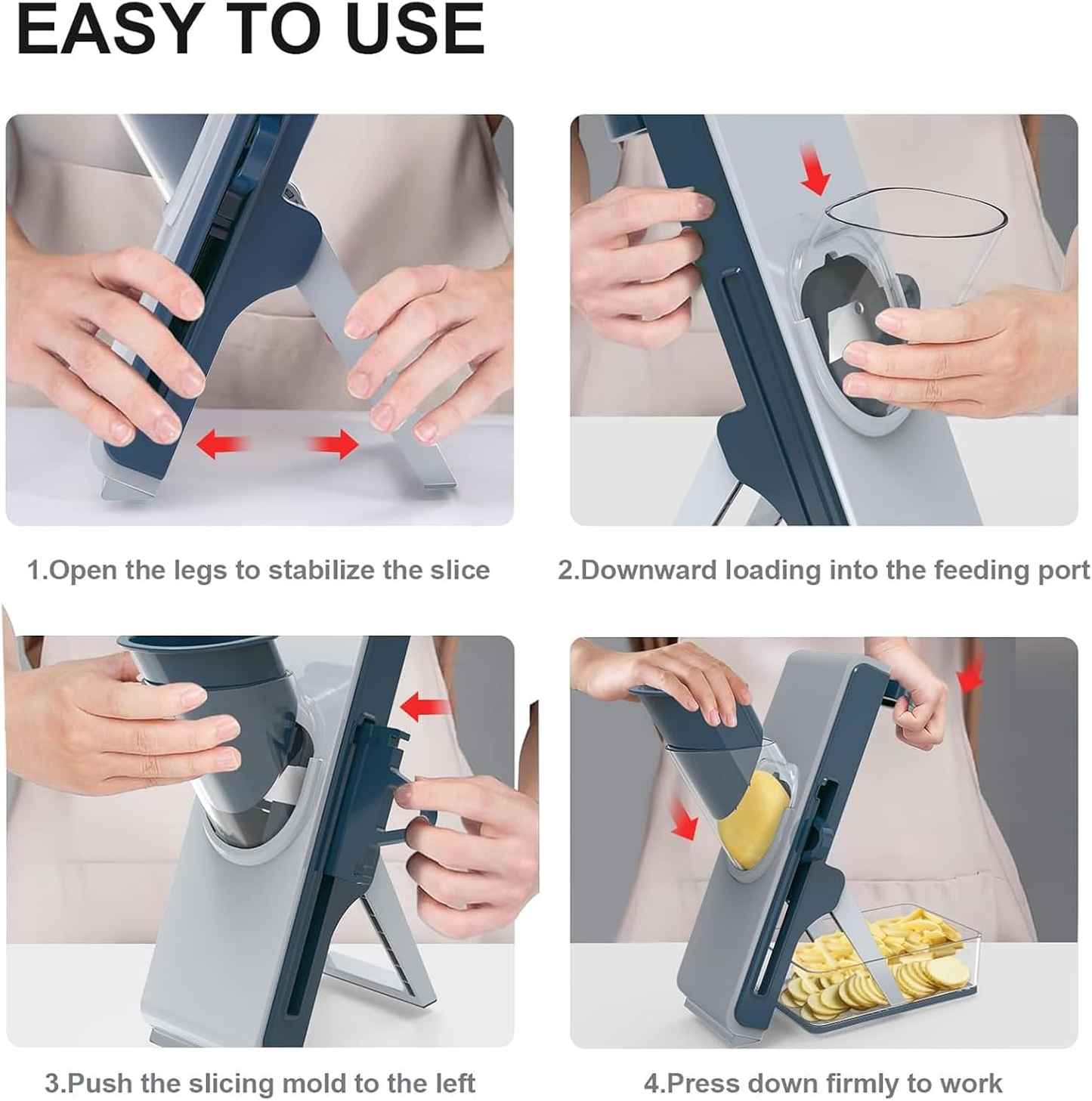 EASY TO USE

1.Open the legs to stabilize the slice

2.Downward loading into the feeding port

3.Push the slicing mold to the left

4.Press down firmly to work